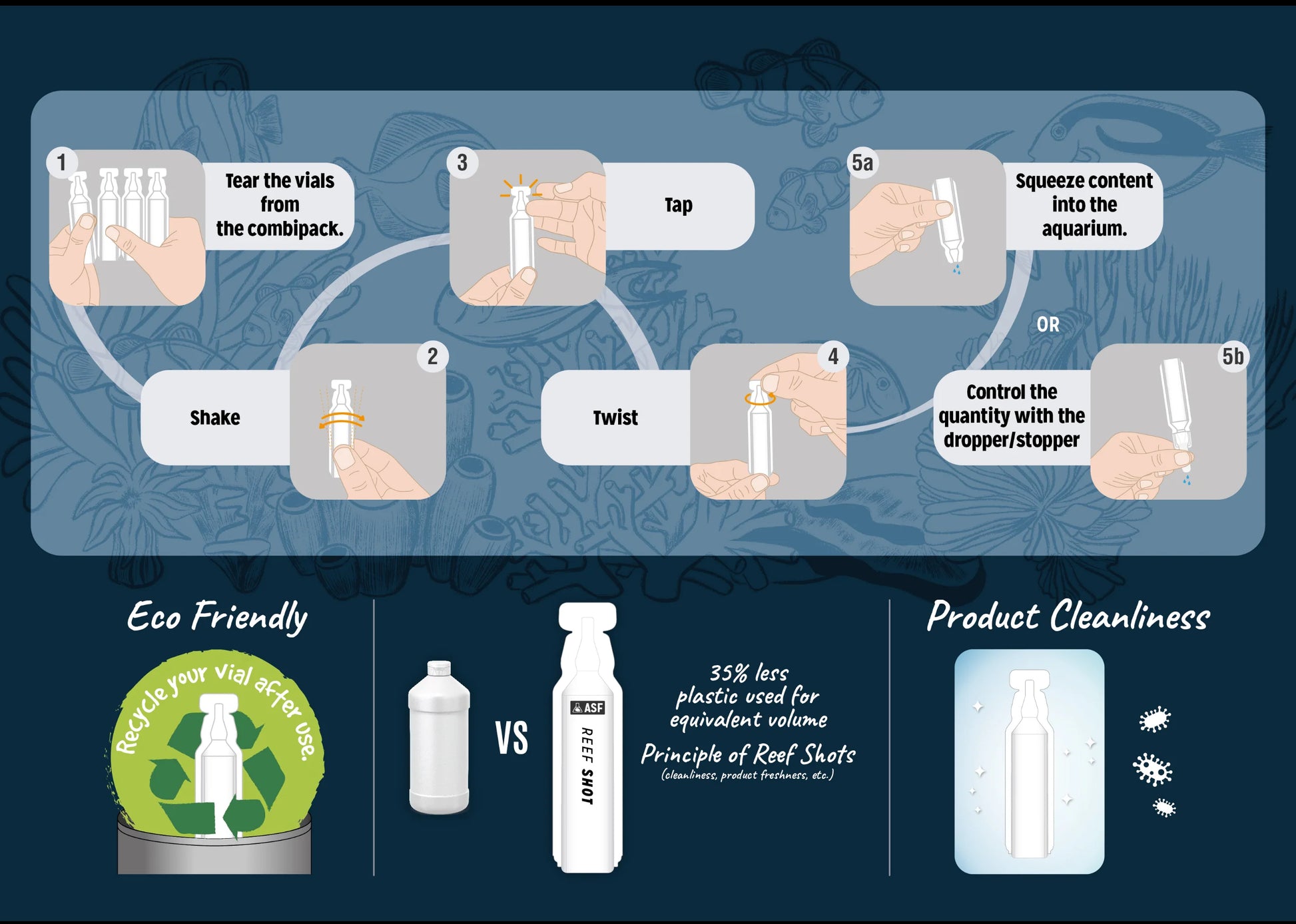 1
Tear the vials from the combipack.

2
Shake

3
Tap

4
Twist

5a
Squeeze content into the aquarium.

OR

5b
Control the quantity with the dropper/stopper

Eco Friendly

Recycle your vial after use.

VS

ASF
REEF SHOT

35% less plastic used for equivalent volume

Principle of Reef Shots
(cleanliness, product freshness, etc.)

Product Cleanliness